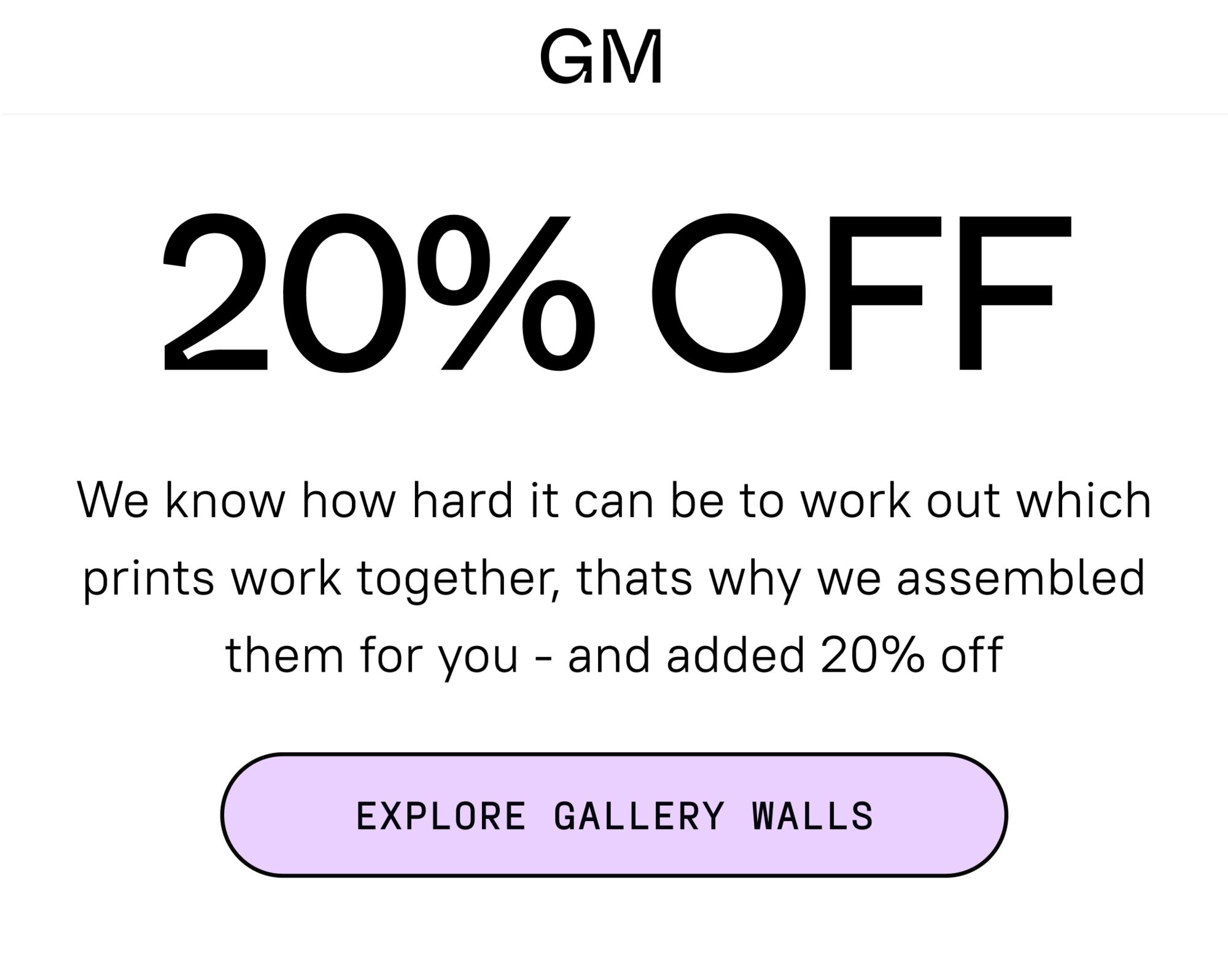 GM

20% OFF

We know how hard it can be to work out which prints work together, thats why we assembled them for you - and added 20% off

EXPLORE GALLERY WALLS